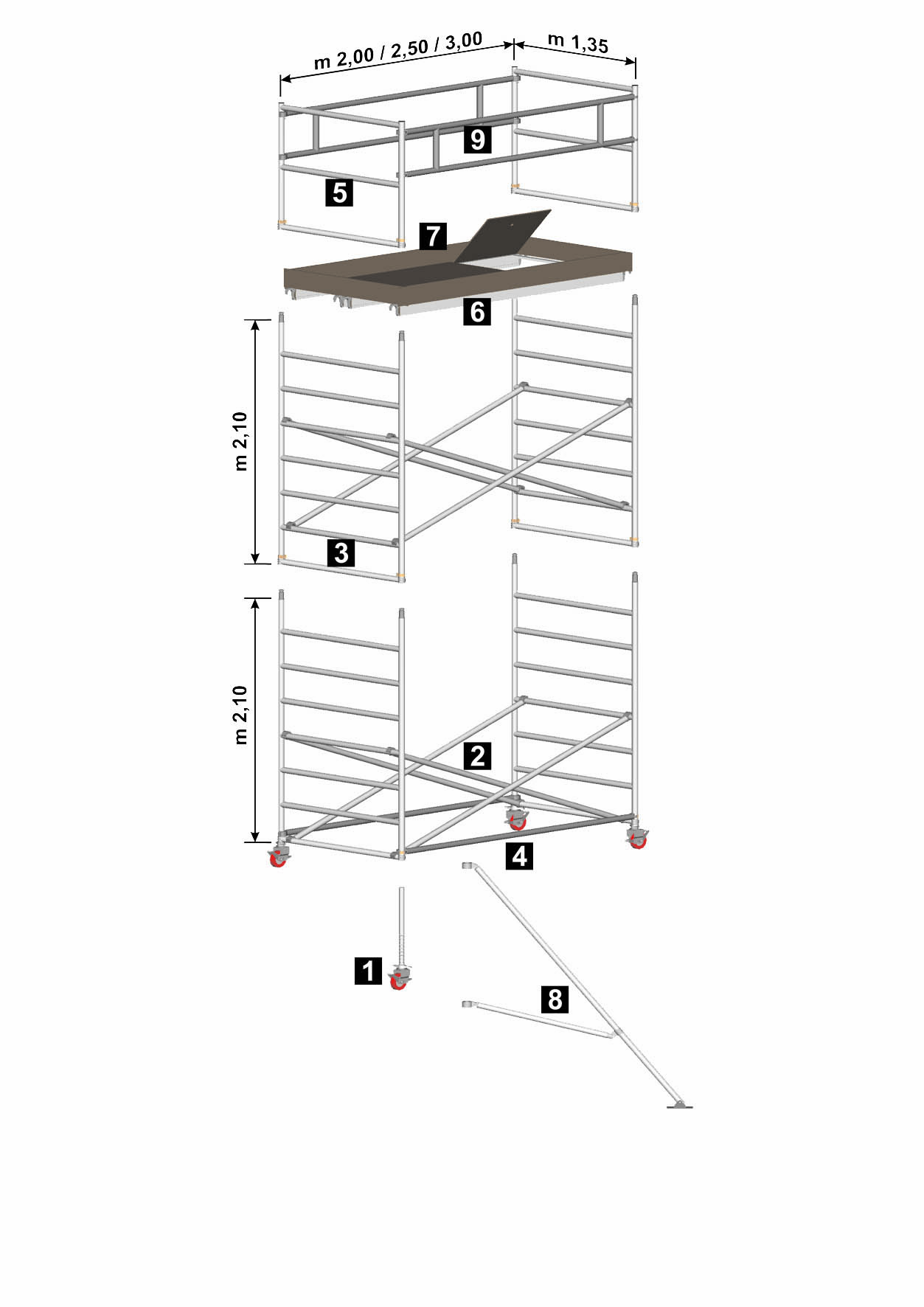 m 2,00 / 2,50 / 3,00
m 1,35
9
5
7
6
m 2,10
3
m 2,10
2
4
1
8